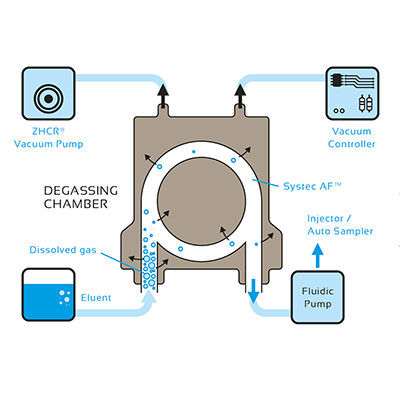 ZHCR®
Vacuum Pump

Vacuum
Controller

DEGASSING
CHAMBER

Systec AF™

Injector /
Auto Sampler

Dissolved gas

Eluent

Fluidic
Pump